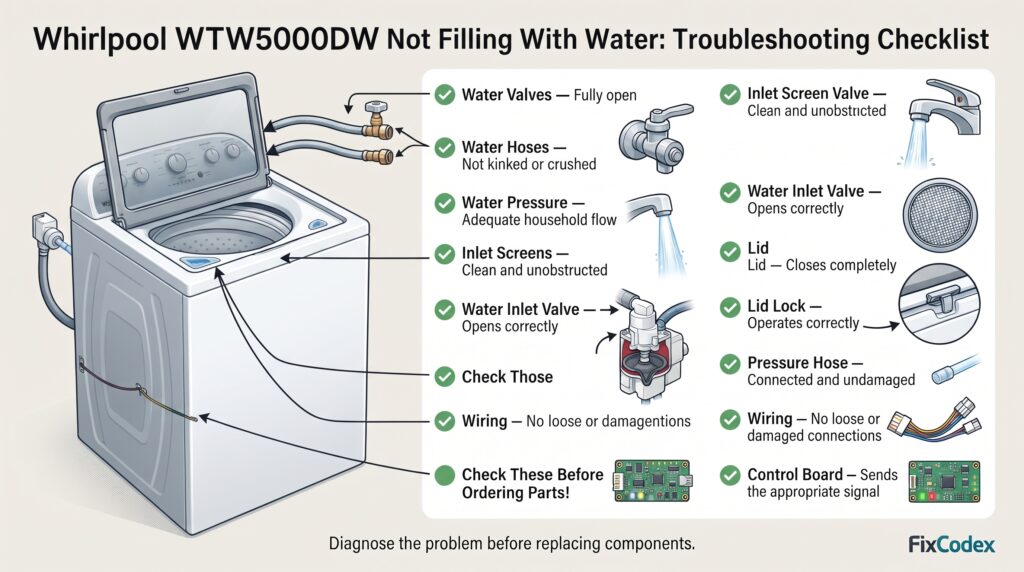 Whirlpool WTW5000DW Not Filling With Water: Troubleshooting Checklist

Water Valves — Fully open

Water Hoses — Not kinked or crushed

Water Pressure — Adequate household flow

Inlet Screens — Clean and unobstructed

Water Inlet Valve — Opens correctly

Check Those

Wiring — No loose or damagentions

Check These Before Ordering Parts!

Inlet Screen Valve — Clean and unobstructed

Water Inlet Valve — Opens correctly

Lid
Lid — Closes completely

Lid Lock — Operates correctly

Pressure Hose — Connected and undamaged

Wiring — No loose or damaged connections

Control Board — Sends the appropriate signal

Diagnose the problem before replacing components.

FixCodex